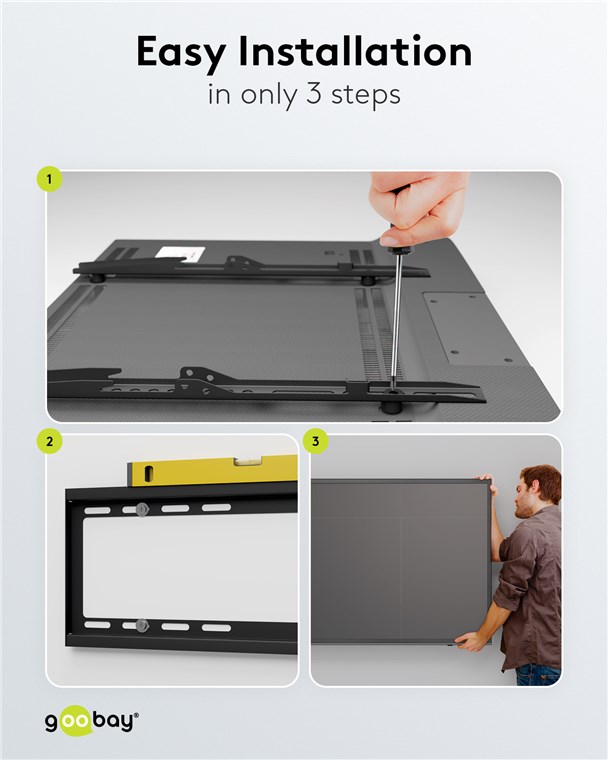 Easy Installation
in only 3 steps

1

2

3

goobay®