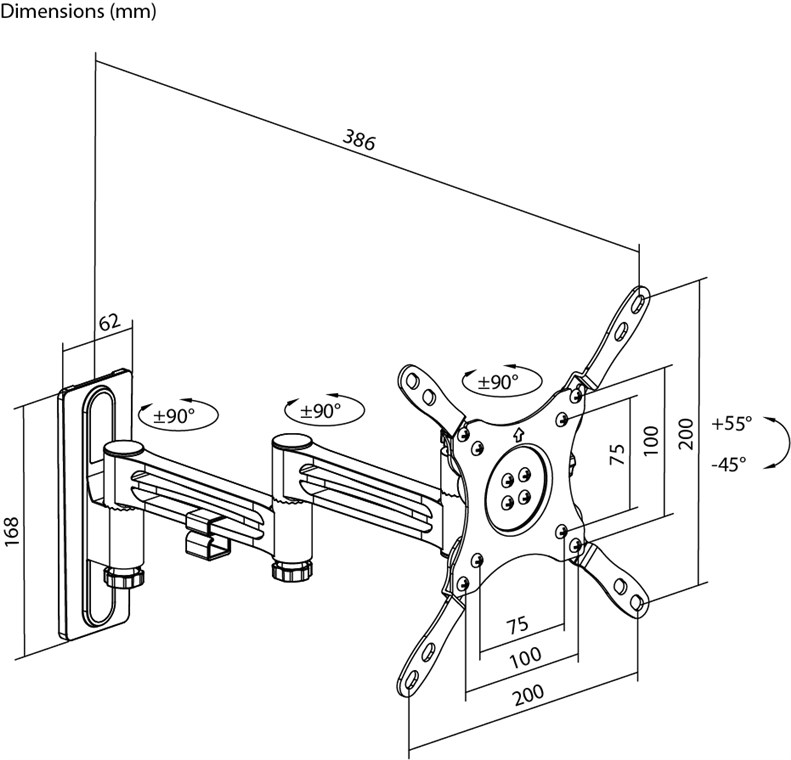 Dimensions (mm)

386

62

±90°

±90°

±90°

168

75

100

200

+55°

-45°

75

100

200