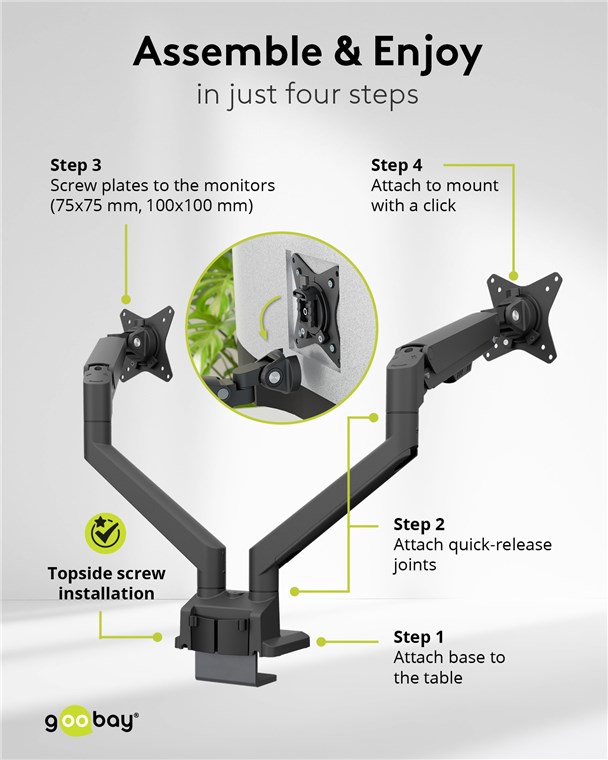 Assemble & Enjoy
in just four steps

Step 3
Screw plates to the monitors (75x75 mm, 100x100 mm)

Step 4
Attach to mount with a click

Step 2
Attach quick-release joints

Topside screw installation

Step 1
Attach base to the table

goobay®