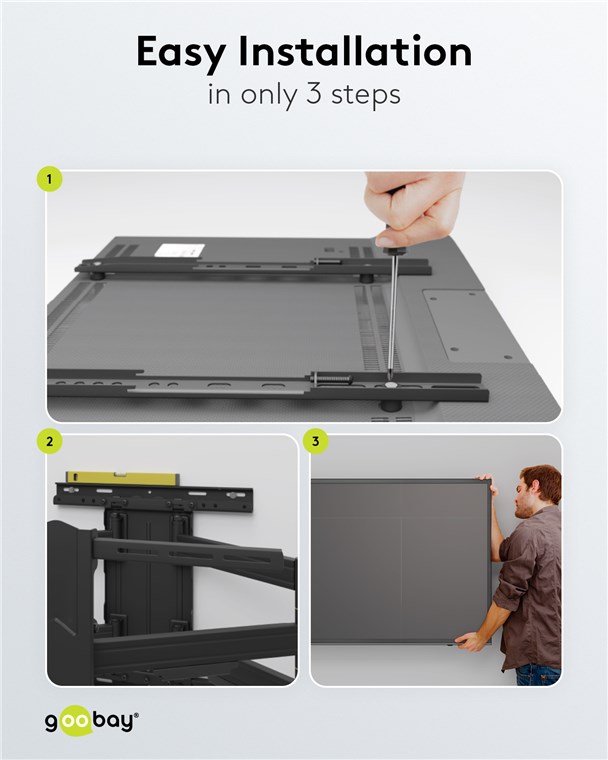 Easy Installation
in only 3 steps

1

2

3

goobay®