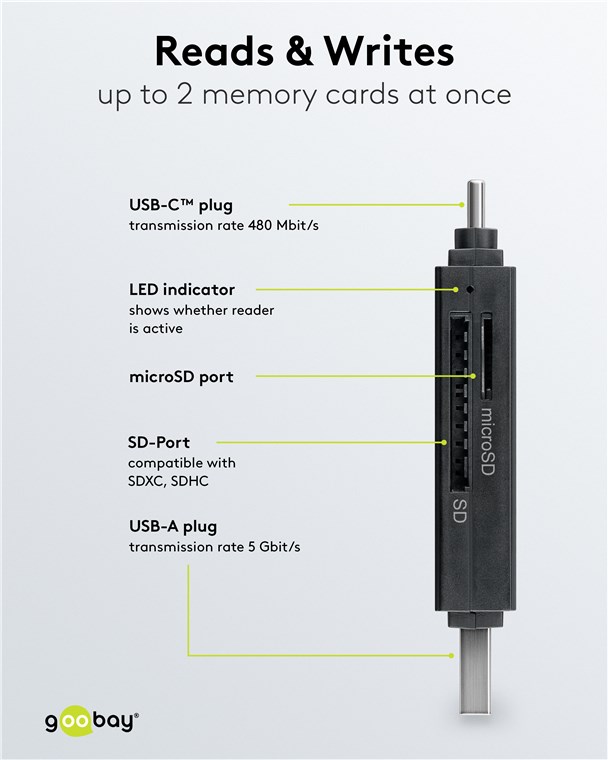 Reads & Writes
up to 2 memory cards at once

USB-C™ plug
transmission rate 480 Mbit/s

LED indicator
shows whether reader is active

microSD port

SD-Port
compatible with SDXC, SDHC

USB-A plug
transmission rate 5 Gbit/s

microSD

SD

goobay®