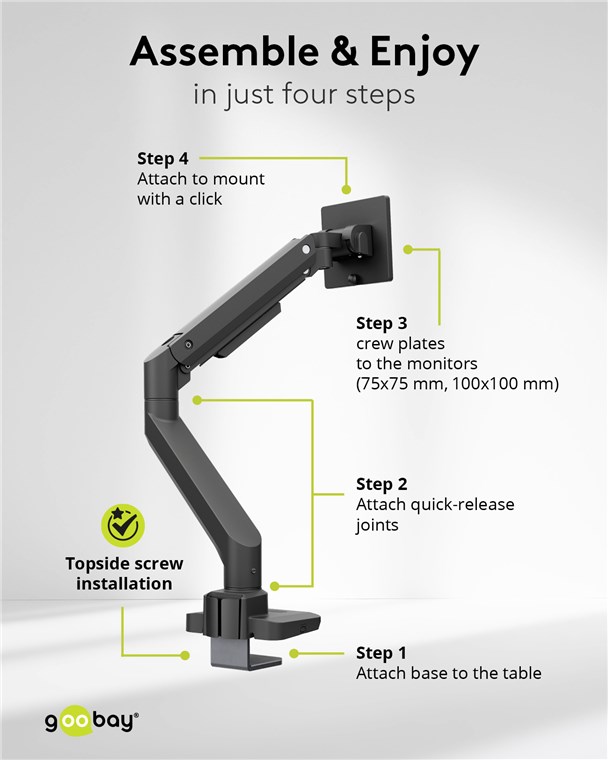 Assemble & Enjoy
in just four steps

Step 4
Attach to mount with a click

Step 3
crew plates to the monitors (75x75 mm, 100x100 mm)

Step 2
Attach quick-release joints

Topside screw installation

Step 1
Attach base to the table

goobay®