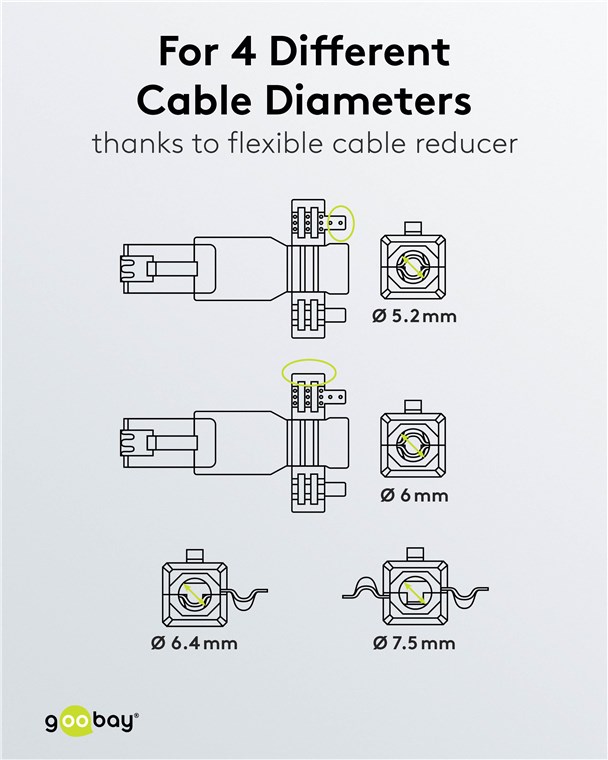 For 4 Different Cable Diameters

thanks to flexible cable reducer

Ø 5.2 mm

Ø 6 mm

Ø 6.4 mm

Ø 7.5 mm

goobay®