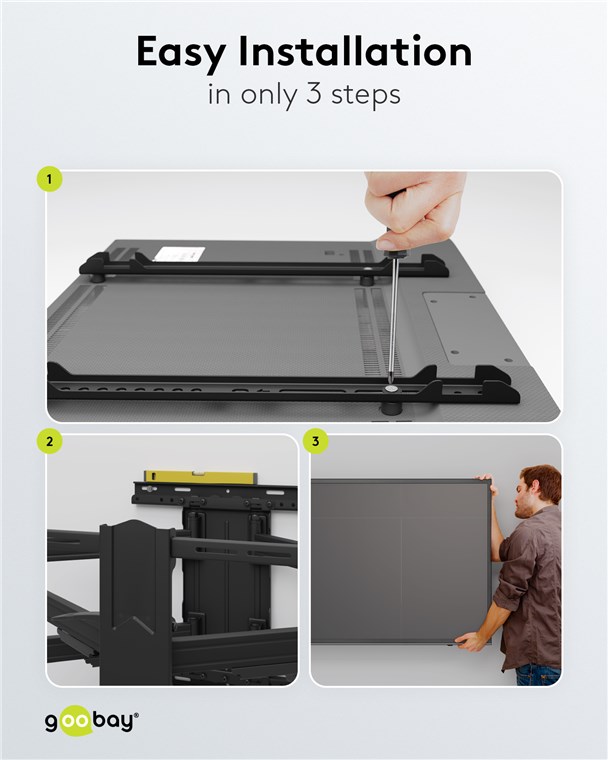 Easy Installation
in only 3 steps

1

2

3

goobay®