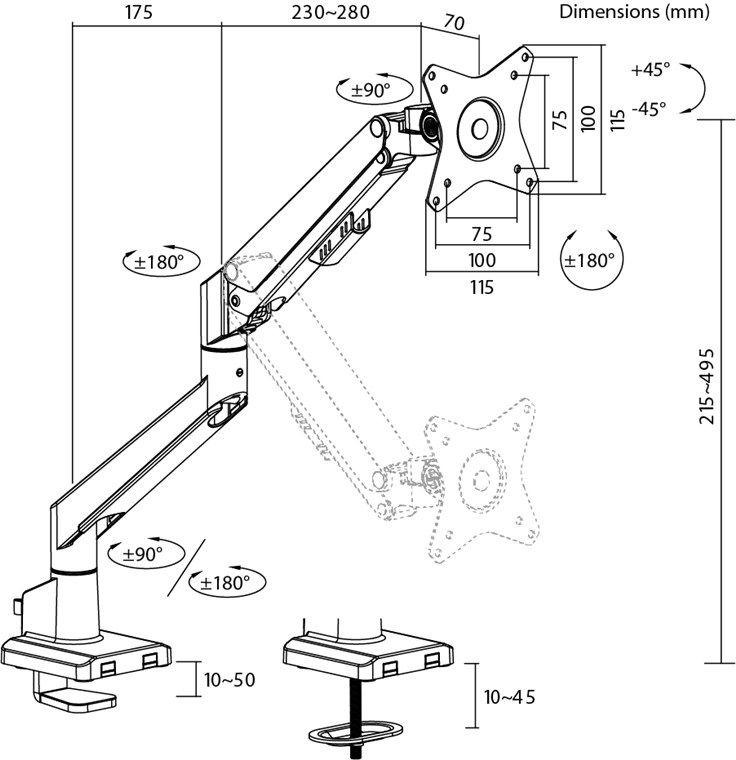 175
230~280
70
Dimensions (mm)
±90°
+45°
-45°
75
100
115
75
100
115
±180°
±180°
215~495
±90°
±180°
10~50
10~45