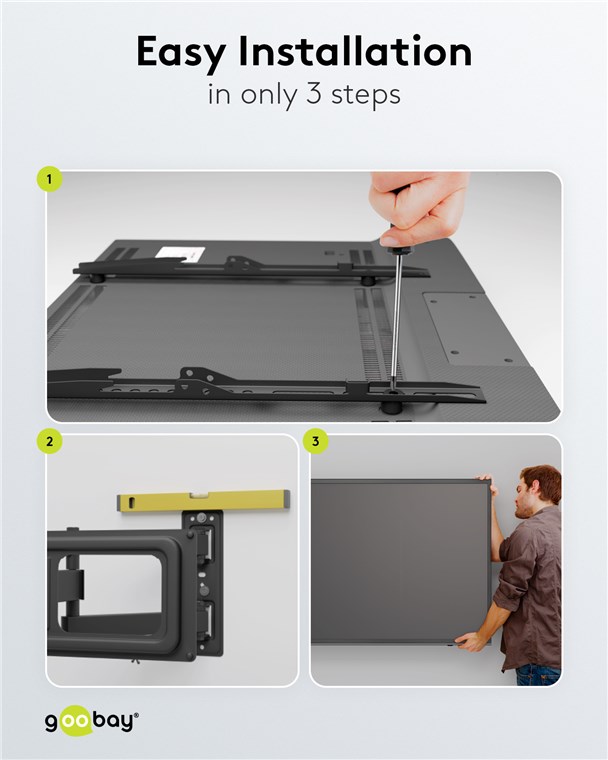 Easy Installation
in only 3 steps

1

2

3

goobay®