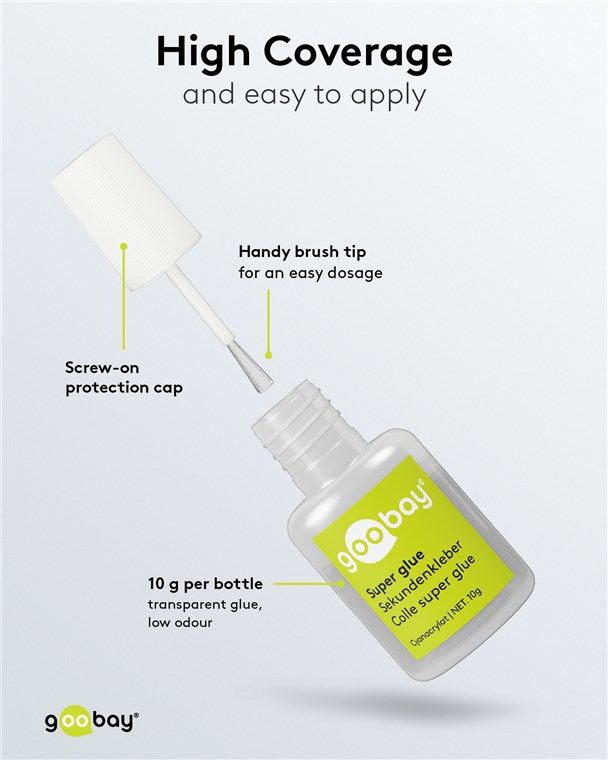 High Coverage
and easy to apply

Handy brush tip
for an easy dosage

Screw-on
protection cap

goobay®
Super glue
Sekundenkleber
Colle super glue
Cyanacrylat | NET. 10g

10 g per bottle
transparent glue,
low odour

goobay®