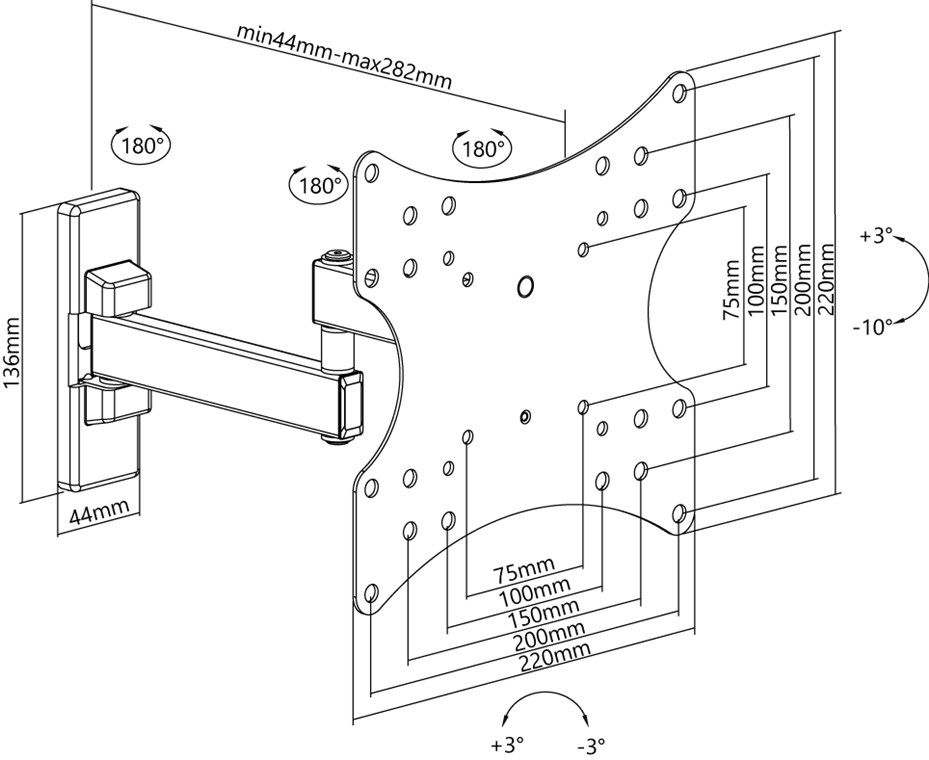 min44mm-max282mm

180°

180°

180°

136mm

44mm

75mm
100mm
150mm
200mm
220mm

+3°

-10°

75mm
100mm
150mm
200mm
220mm

+3°

-3°