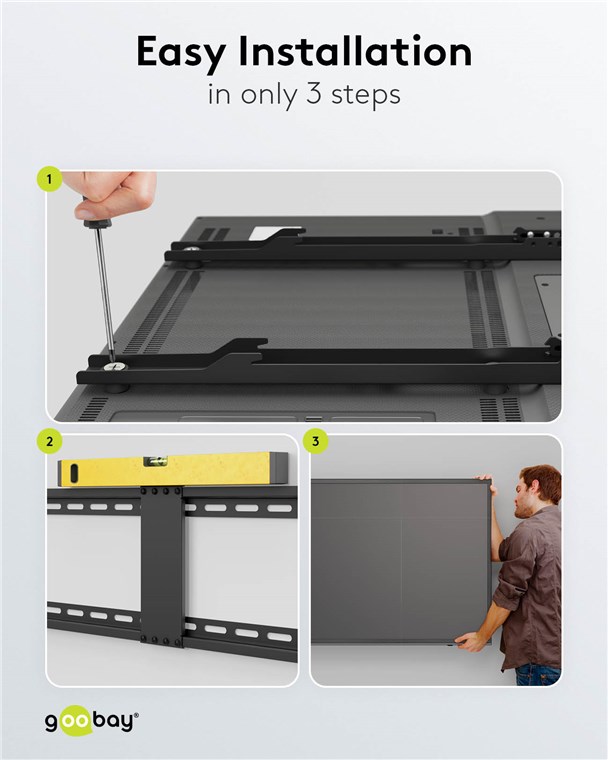 Easy Installation
in only 3 steps

1

2

3

goobay®