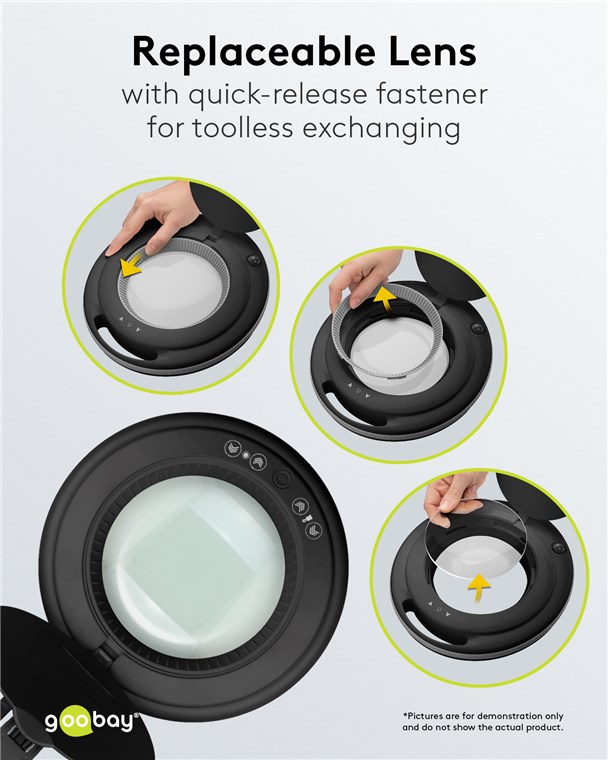 Replaceable Lens
with quick-release fastener for toolless exchanging

goobay®

*Pictures are for demonstration only and do not show the actual product.