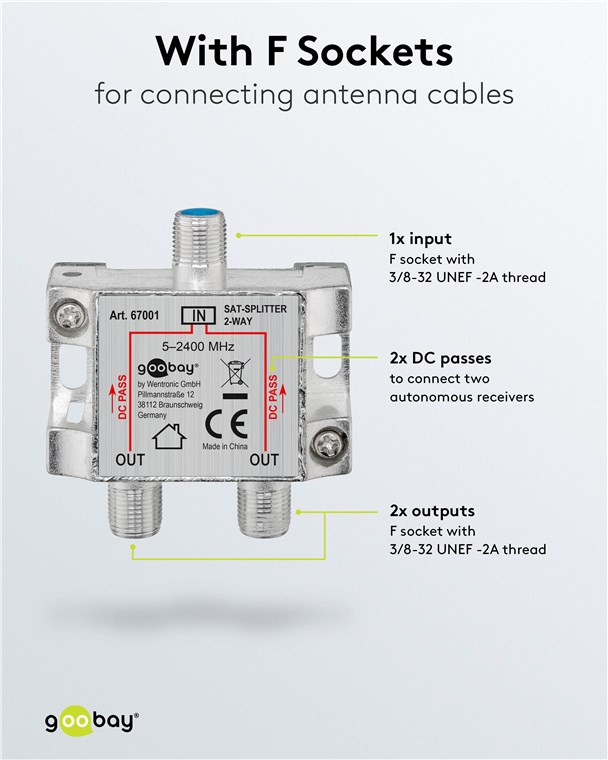 With F Sockets

for connecting antenna cables

Art. 67001

IN

SAT-SPLITTER
2-WAY

5–2400 MHz

DC PASS

goobay®
by Wentronic GmbH
Pillmannstraße 12
38112 Braunschweig
Germany

CE

Made in China

DC PASS

OUT

OUT

1x input
F socket with
3/8-32 UNEF -2A thread

2x DC passes
to connect two
autonomous receivers

2x outputs
F socket with
3/8-32 UNEF -2A thread

goobay®